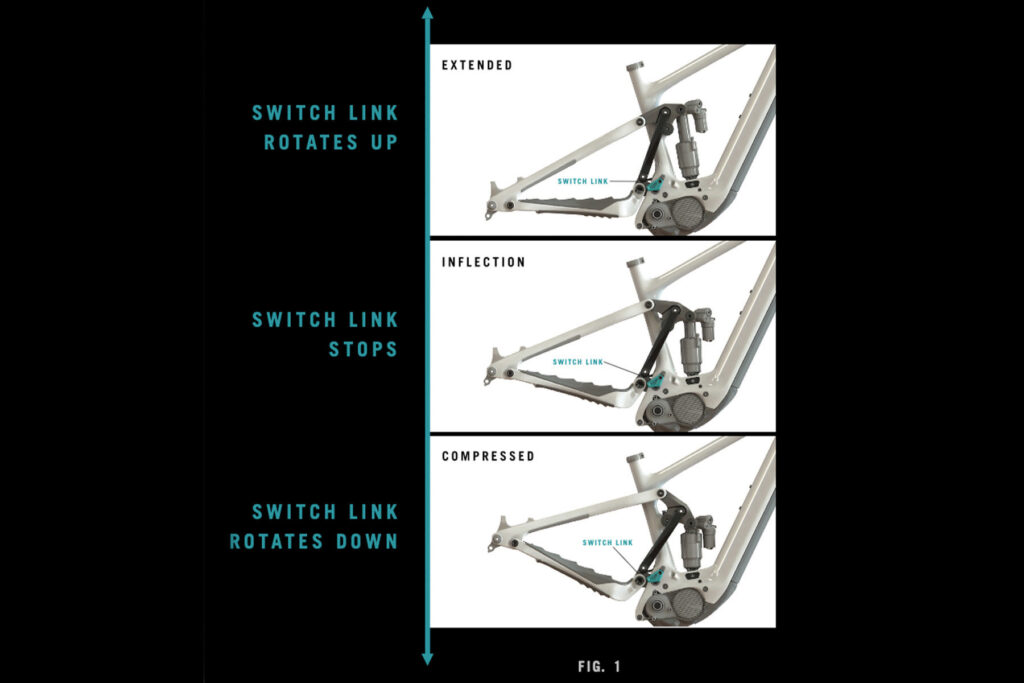 SWITCH LINK ROTATES UP

EXTENDED

SWITCH LINK

SWITCH LINK STOPS

INFLECTION

SWITCH LINK

SWITCH LINK ROTATES DOWN

COMPRESSED

SWITCH LINK

FIG. 1